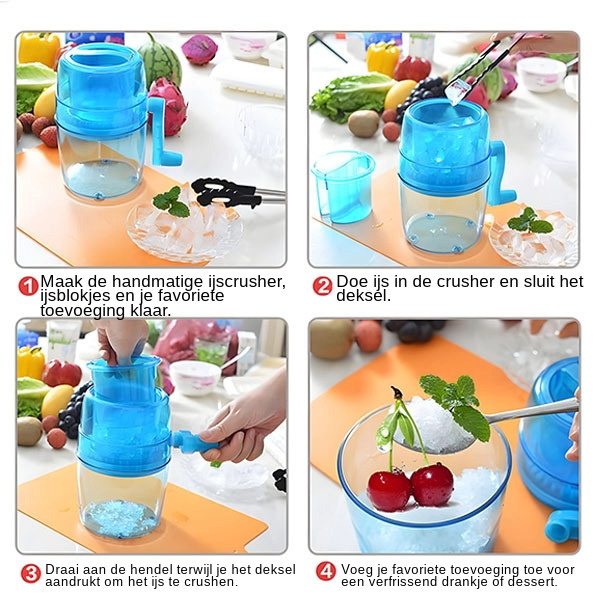 1 Maak de handmatige ijscrusher, ijsblokjes en je favoriete toevoeging klaar.

2 Doe ijs in de crusher en sluit het deksel.

3 Draai aan de hendel terwijl je het deksel aandrukt om het ijs te crushen.

4 Voeg je favoriete toevoeging toe voor een verfrissend drankje of dessert.